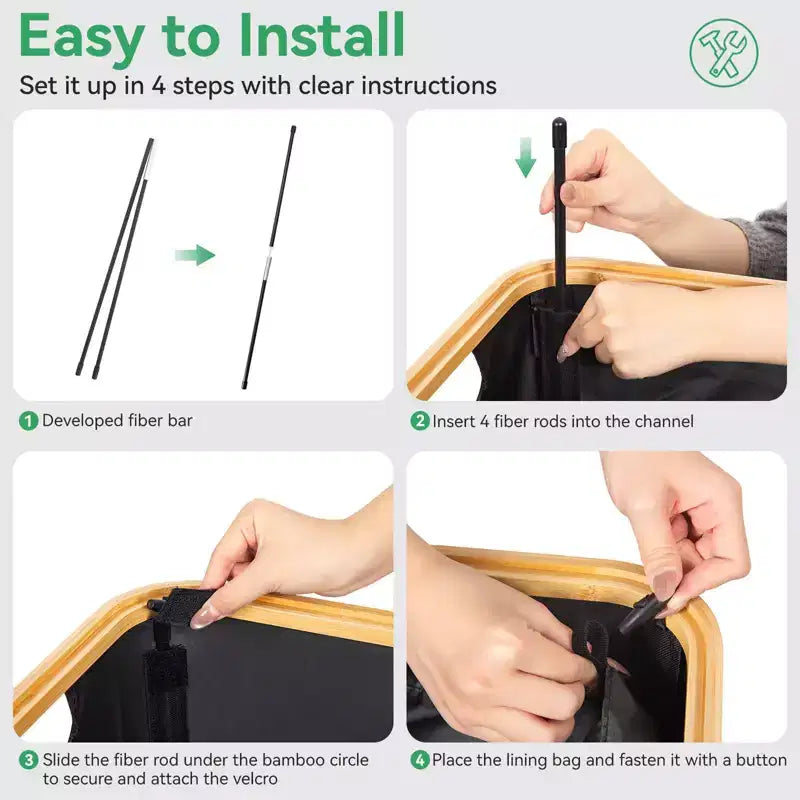 Easy to Install

Set it up in 4 steps with clear instructions

1 Developed fiber bar

2 Insert 4 fiber rods into the channel

3 Slide the fiber rod under the bamboo circle to secure and attach the velcro

4 Place the lining bag and fasten it with a button